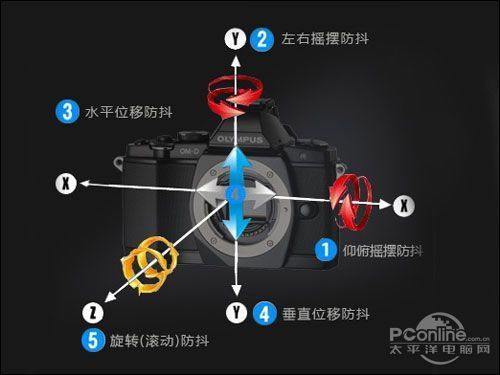 Y 2 左右摇摆防抖

3 水平位移防抖

OLYMPUS

OM-D

X

X

1 仰俯摇摆防抖

Z

Y 4 垂直位移防抖

5 旋转(滚动)防抖

PConline.com.cn
太平洋电脑网