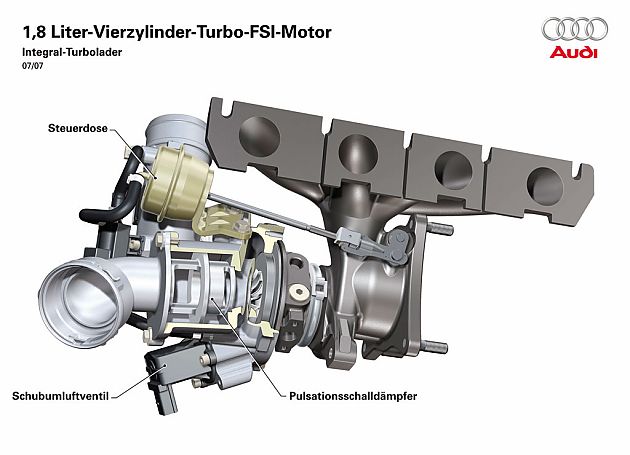 1,8 Liter-Vierzylinder-Turbo-FSI-Motor
Integral-Turbolader
07/07

Audi

Steuerdose

Schubumluftventil

Pulsationsschalldämpfer