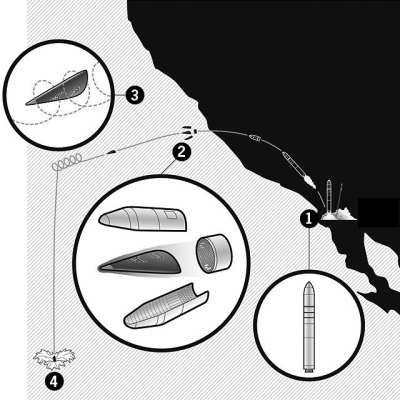 3

2

1

4