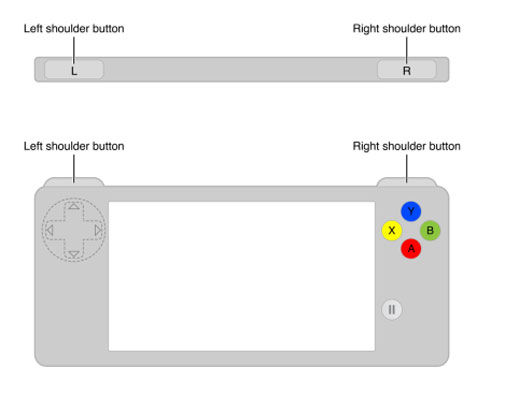 Left shoulder button

Right shoulder button

L

R

Left shoulder button

Right shoulder button

Y

X

B

A